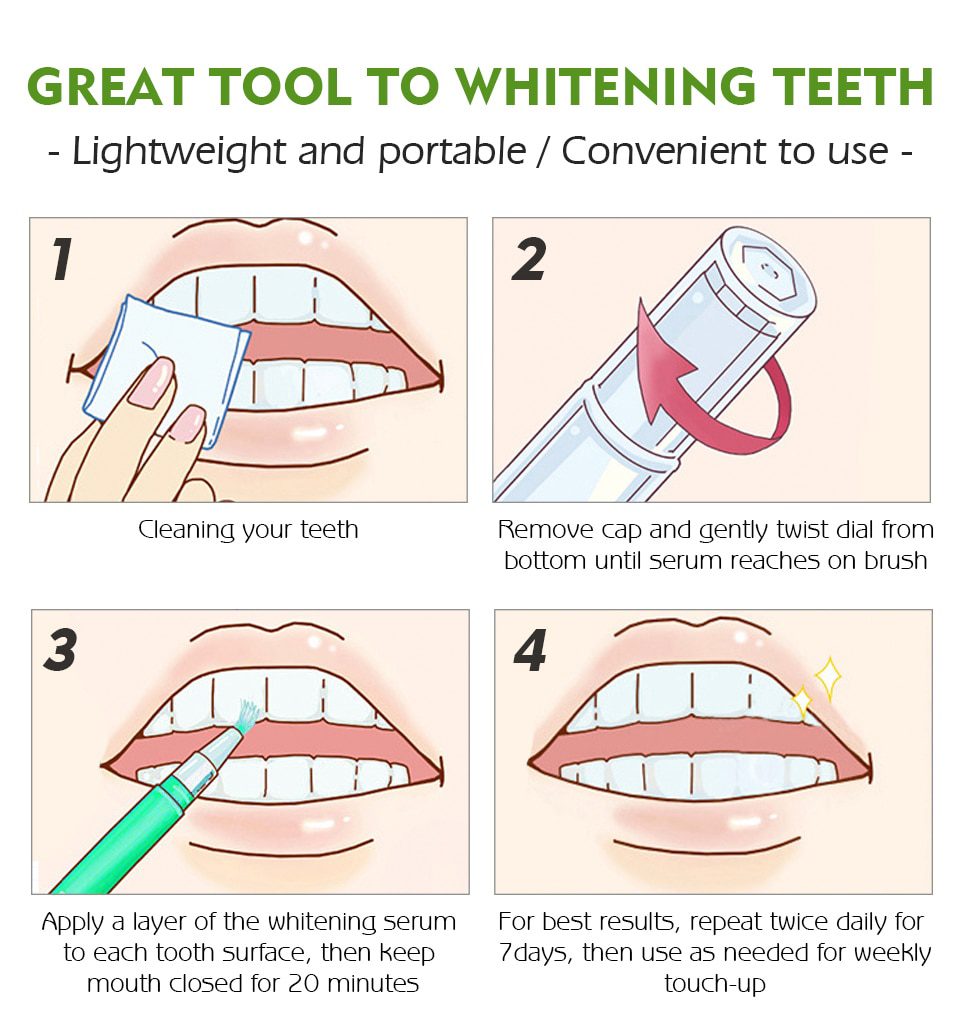 GREAT TOOL TO WHITENING TEETH
- Lightweight and portable / Convenient to use -

1
Cleaning your teeth

2
Remove cap and gently twist dial from bottom until serum reaches on brush

3
Apply a layer of the whitening serum to each tooth surface, then keep mouth closed for 20 minutes

4
For best results, repeat twice daily for 7days, then use as needed for weekly touch-up